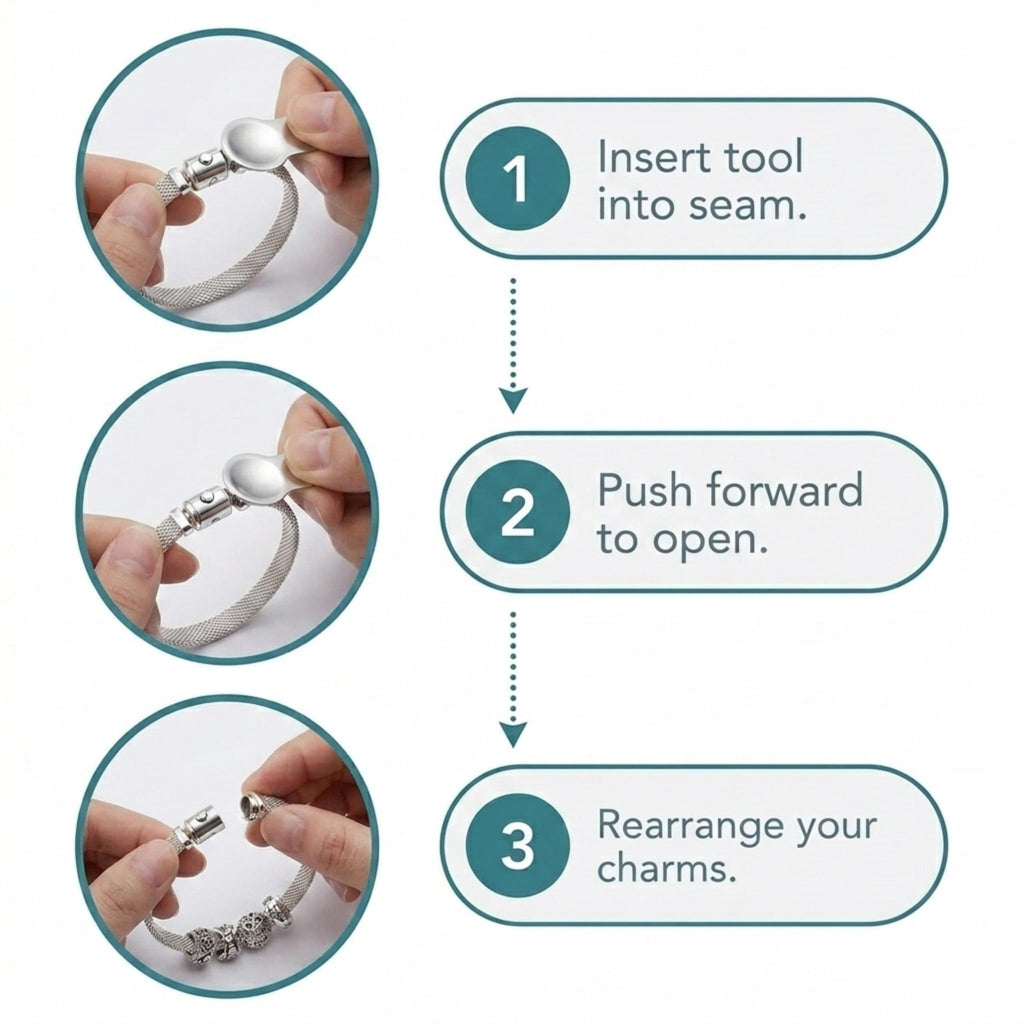 1 Insert tool into seam.

2 Push forward to open.

3 Rearrange your charms.