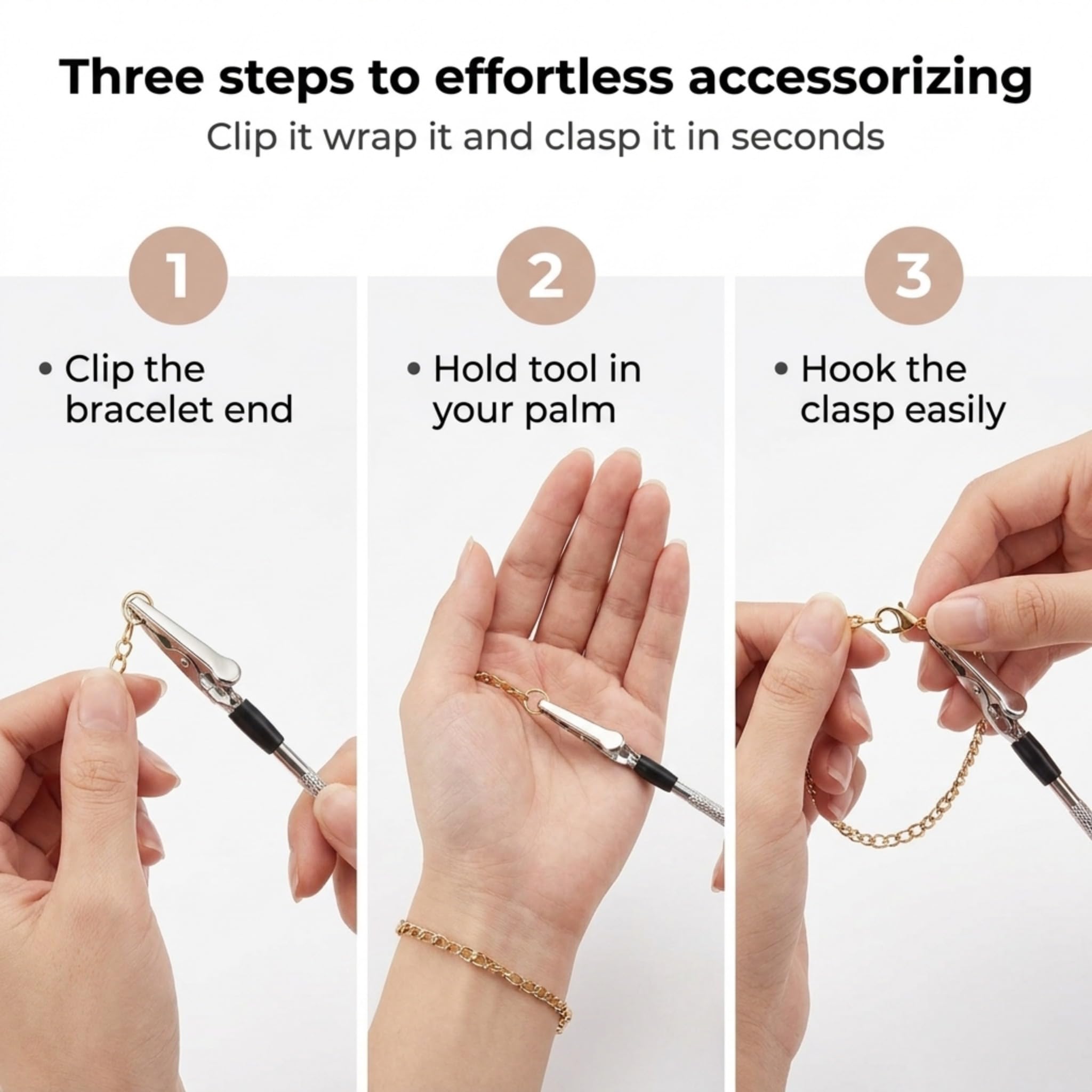 Three steps to effortless accessorizing
Clip it wrap it and clasp it in seconds

1
• Clip the bracelet end

2
• Hold tool in your palm

3
• Hook the clasp easily