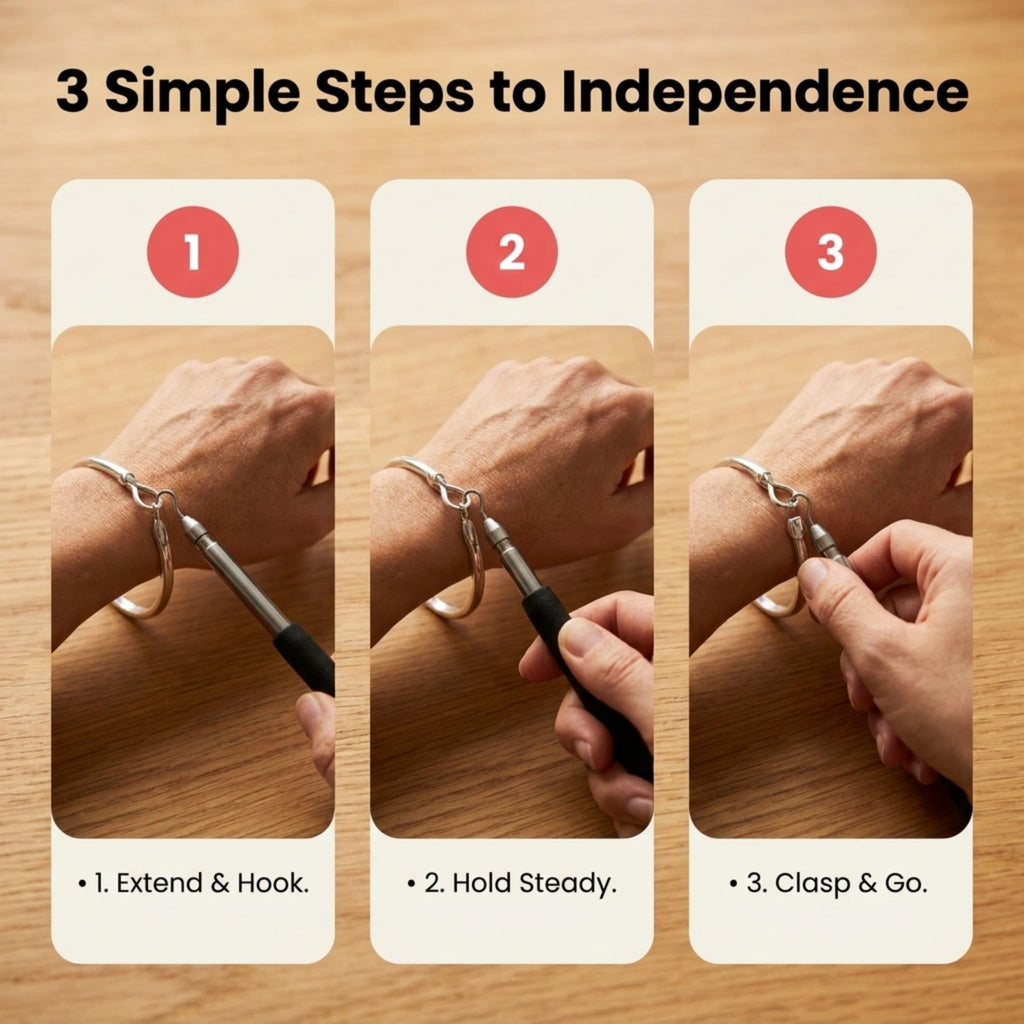 3 Simple Steps to Independence

1

• 1. Extend & Hook.

2

• 2. Hold Steady.

3

• 3. Clasp & Go.