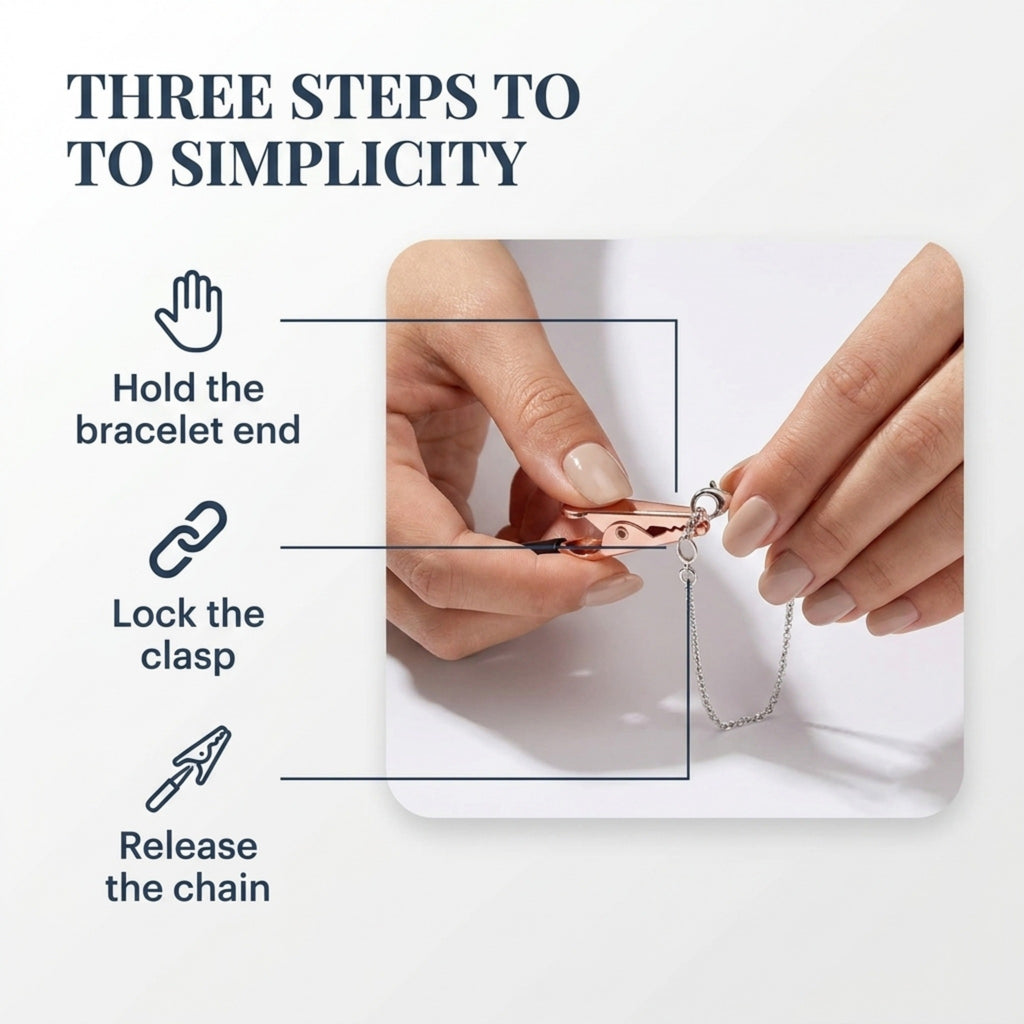 THREE STEPS TO TO SIMPLICITY

Hold the bracelet end

Lock the clasp

Release the chain