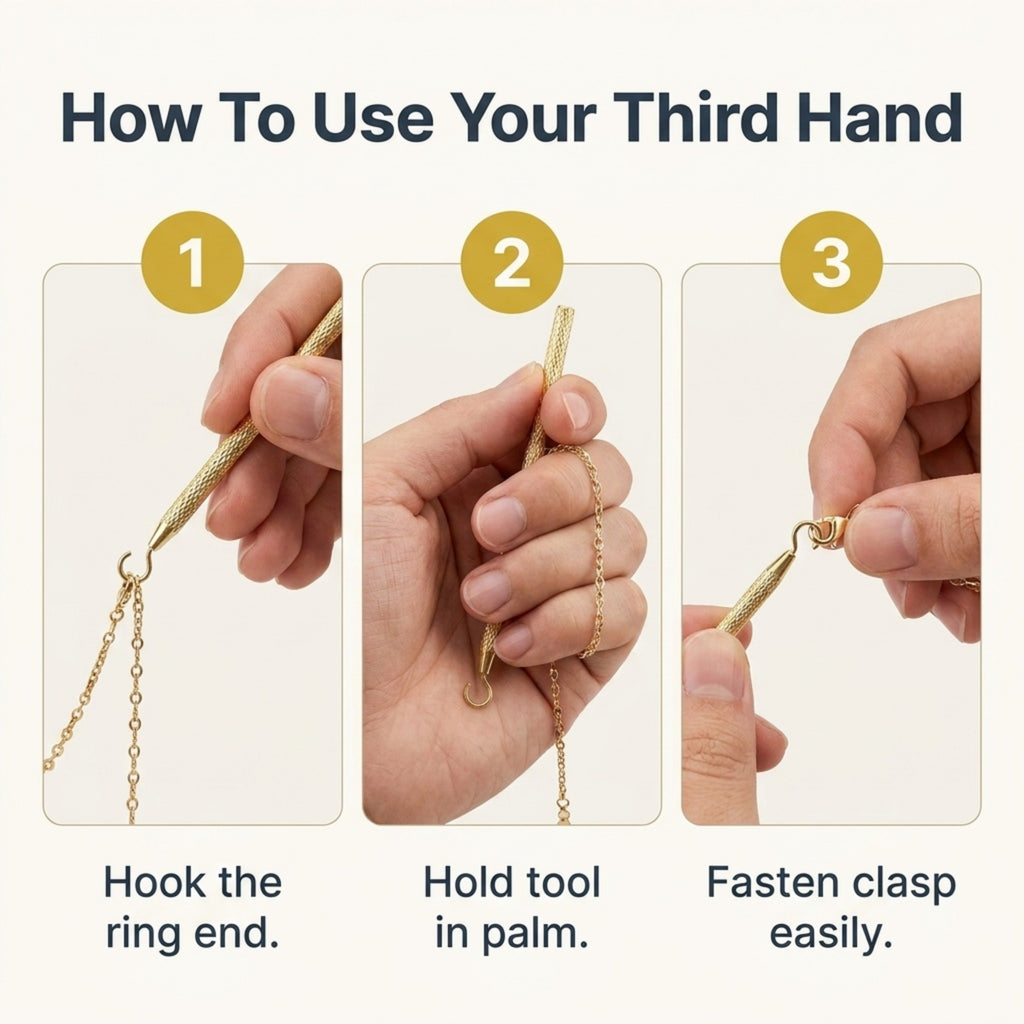 How To Use Your Third Hand

1

Hook the ring end.

2

Hold tool in palm.

3

Fasten clasp easily.